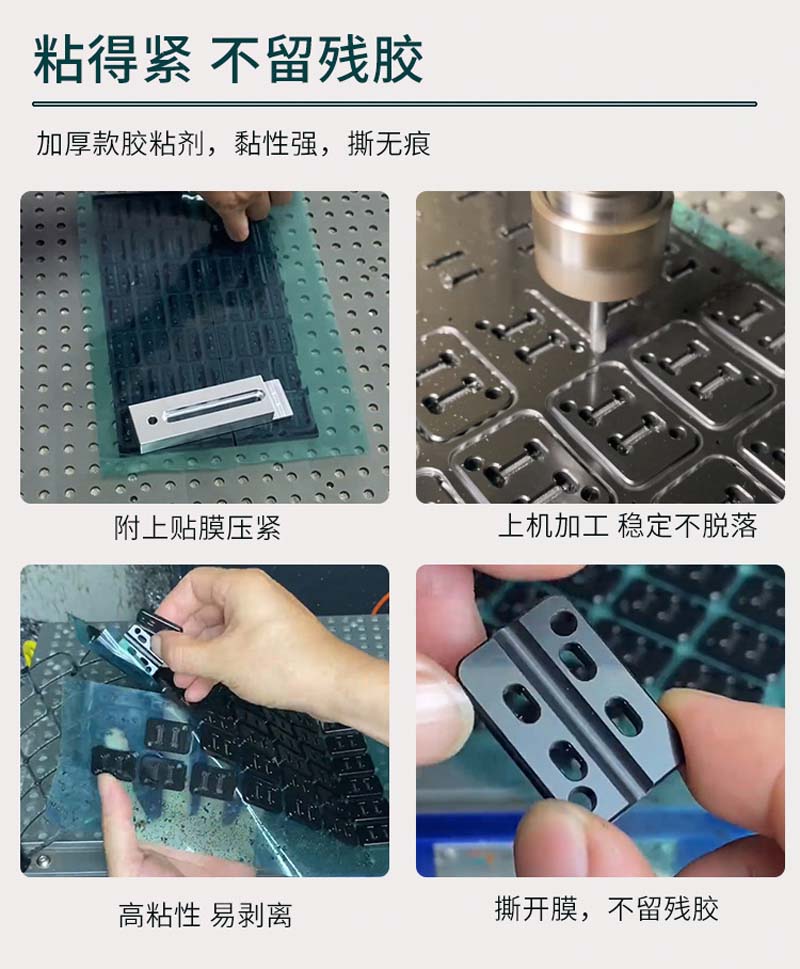 粘得紧 不留残胶

加厚款胶粘剂，黏性强，撕无痕

附上贴膜压紧

上机加工 稳定不脱落

高粘性 易剥离

撕开膜，不留残胶