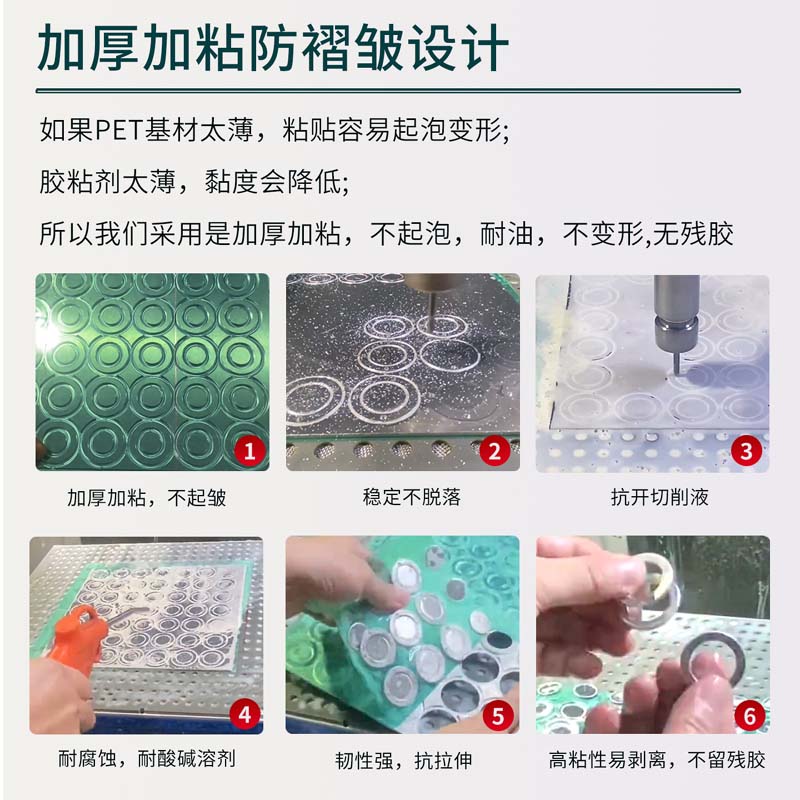 加厚加粘防褶皱设计

如果PET基材太薄，粘贴容易起泡变形;

胶粘剂太薄，黏度会降低;

所以我们采用是加厚加粘，不起泡，耐油，不变形,无残胶

1
加厚加粘，不起皱

2
稳定不脱落

3
抗开切削液

4
耐腐蚀，耐酸碱溶剂

5
韧性强，抗拉伸

6
高粘性易剥离，不留残胶